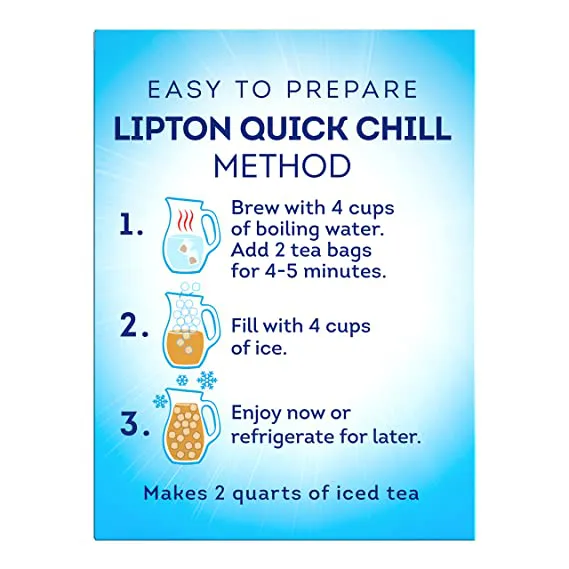 EASY TO PREPARE
LIPTON QUICK CHILL METHOD

1. Brew with 4 cups of boiling water. Add 2 tea bags for 4-5 minutes.

2. Fill with 4 cups of ice.

3. Enjoy now or refrigerate for later.

Makes 2 quarts of iced tea